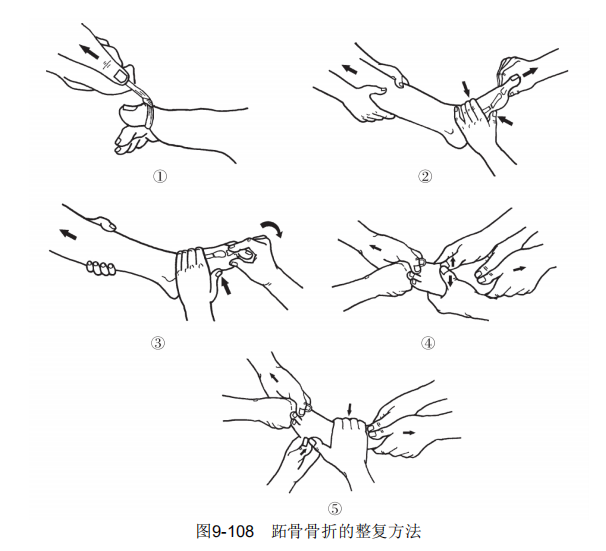 ①

②

③

④

⑤

图9-108　跖骨骨折的整复方法