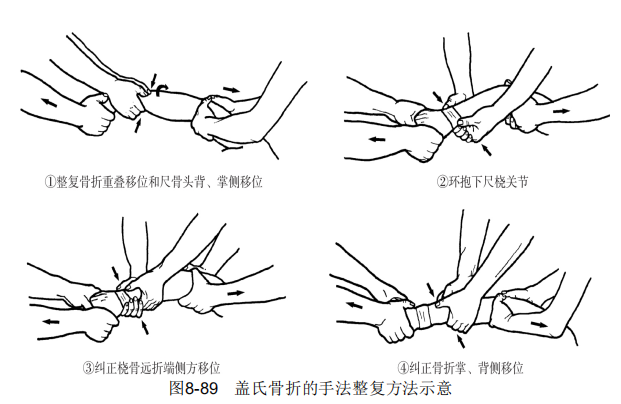 ①整复骨折重叠移位和尺骨头背、掌侧移位

②环抱下尺桡关节

③纠正桡骨远折端侧方移位

④纠正骨折掌、背侧移位

图8-89　盖氏骨折的手法整复方法示意