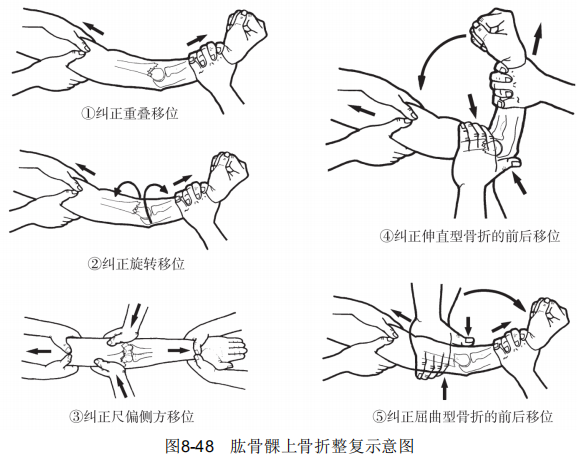 ①纠正重叠移位

②纠正旋转移位

③纠正尺偏侧方移位

④纠正伸直型骨折的前后移位

⑤纠正屈曲型骨折的前后移位

图8-48　肱骨髁上骨折整复示意图